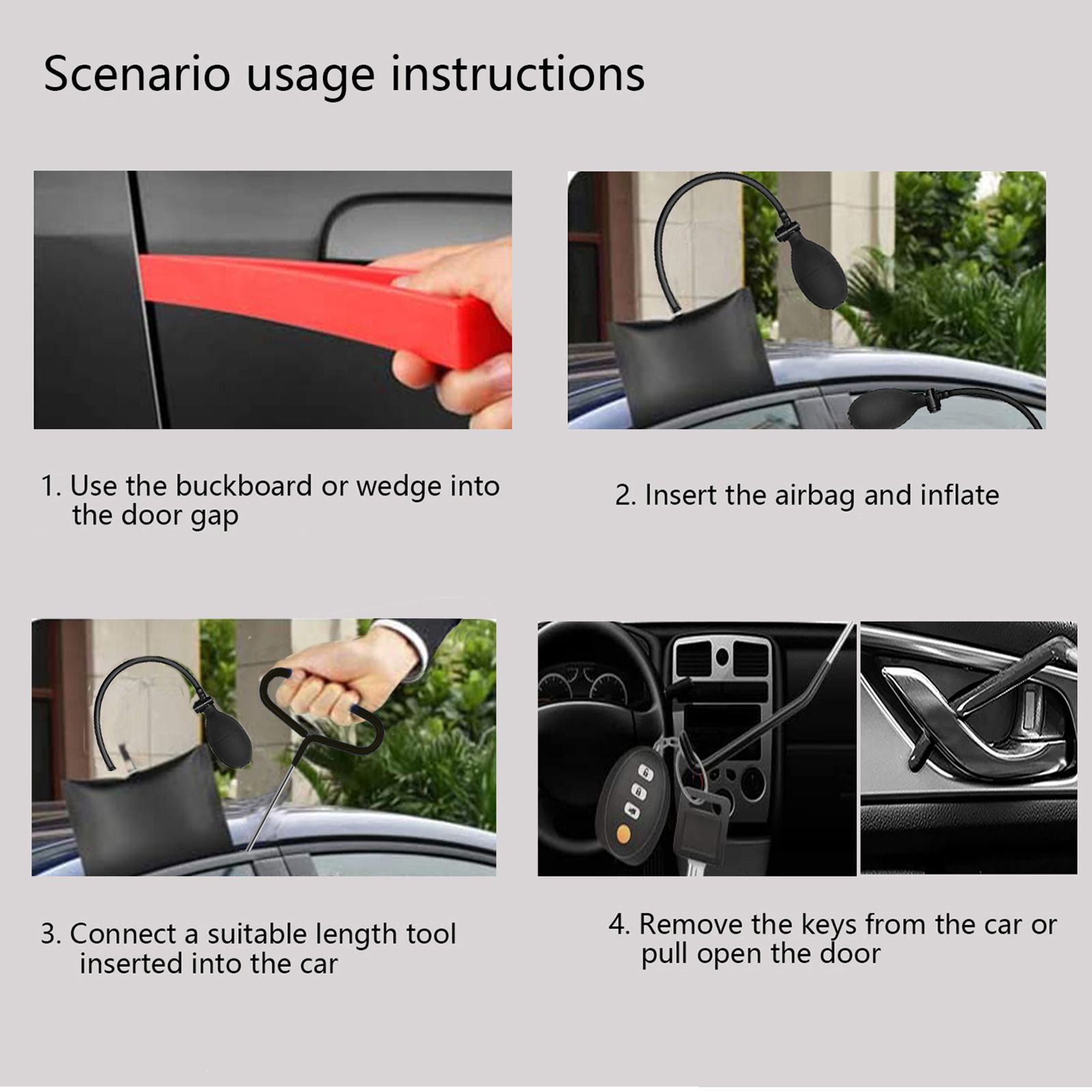 Scenario usage instructions

1. Use the buckboard or wedge into the door gap

2. Insert the airbag and inflate

3. Connect a suitable length tool inserted into the car

4. Remove the keys from the car or pull open the door