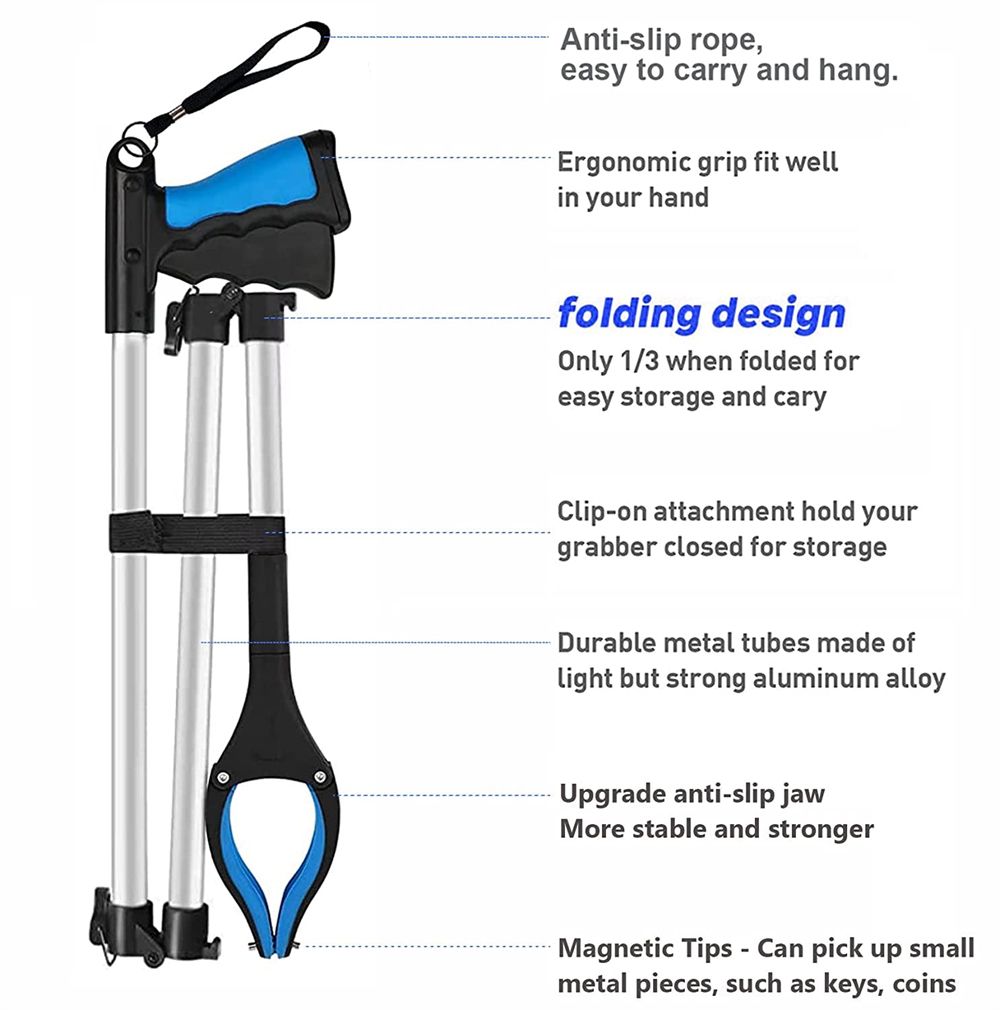 Anti-slip rope, easy to carry and hang.

Ergonomic grip fit well in your hand

folding design

Only 1/3 when folded for easy storage and cary

Clip-on attachment hold your grabber closed for storage

Durable metal tubes made of light but strong aluminum alloy

Upgrade anti-slip jaw More stable and stronger

Magnetic Tips - Can pick up small metal pieces, such as keys, coins